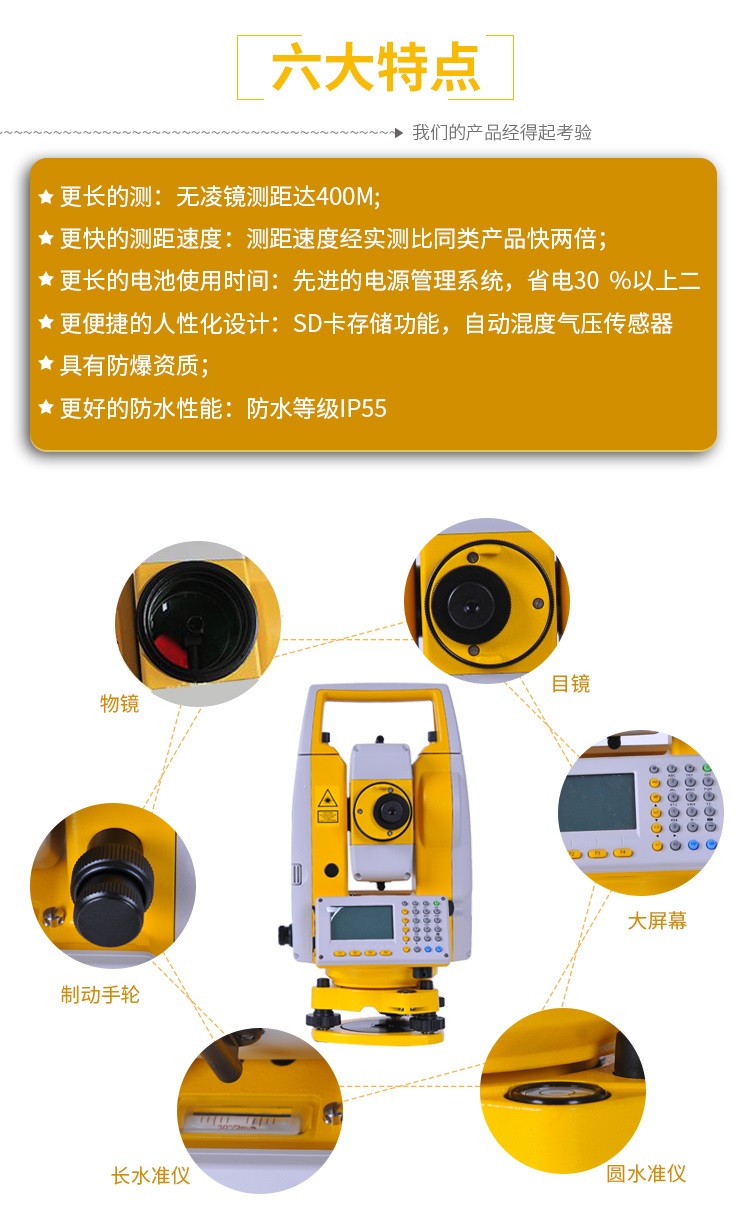 六大特点

我们的产品经得起考验

★ 更长的测：无凌镜测距达400M;
★ 更快的测距速度：测距速度经实测比同类产品快两倍；
★ 更长的电池使用时间：先进的电源管理系统，省电30 %以上二
★ 更便捷的人性化设计：SD卡存储功能，自动混度气压传感器
★ 具有防爆资质；
★ 更好的防水性能：防水等级IP55

物镜

目镜

大屏幕

制动手轮

长水准仪

圆水准仪